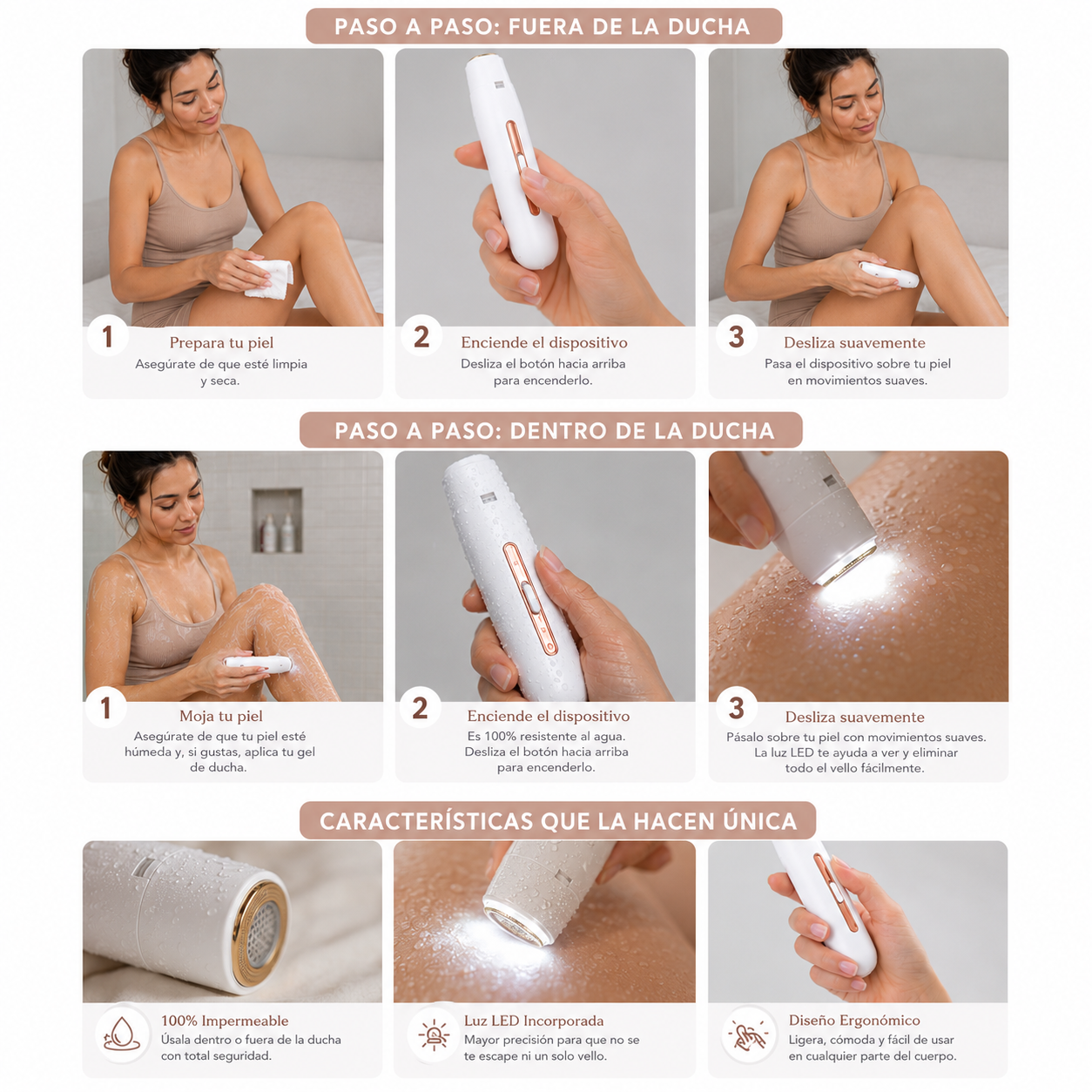 PASO A PASO: FUERA DE LA DUCHA

1
Prepara tu piel
Asegúrate de que esté limpia y seca.

2
Enciende el dispositivo
Desliza el botón hacia arriba para encenderlo.

3
Desliza suavemente
Pasa el dispositivo sobre tu piel en movimientos suaves.

PASO A PASO: DENTRO DE LA DUCHA

1
Moja tu piel
Asegúrate de que tu piel esté húmeda y, si gustas, aplica tu gel de ducha.

2
Enciende el dispositivo
Es 100% resistente al agua. Desliza el botón hacia arriba para encenderlo.

3
Desliza suavemente
Pásalo sobre tu piel con movimientos suaves. La luz LED te ayuda a ver y eliminar todo el vello fácilmente.

CARACTERÍSTICAS QUE LA HACEN ÚNICA

100% Impermeable
Úsala dentro o fuera de la ducha con total seguridad.

Luz LED Incorporada
Mayor precisión para que no se te escape ni un solo vello.

Diseño Ergonómico
Ligera, cómoda y fácil de usar en cualquier parte del cuerpo.